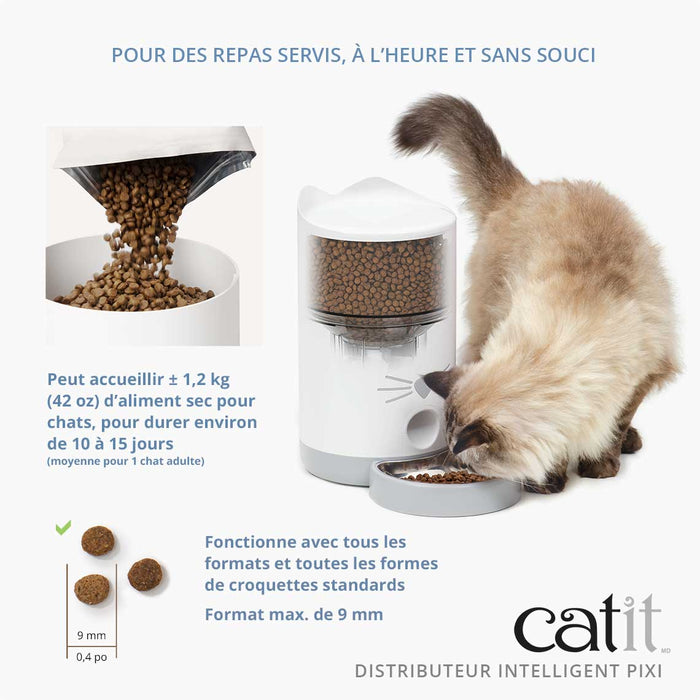 POUR DES REPAS SERVIS, À L'HEURE ET SANS SOUCI

Peut accueillir ± 1,2 kg (42 oz) d'aliment sec pour chats, pour durer environ de 10 à 15 jours
(moyenne pour 1 chat adulte)

9 mm
0,4 po

Fonctionne avec tous les formats et toutes les formes de croquettes standards

Format max. de 9 mm

catit MD

DISTRIBUTEUR INTELLIGENT PIXI