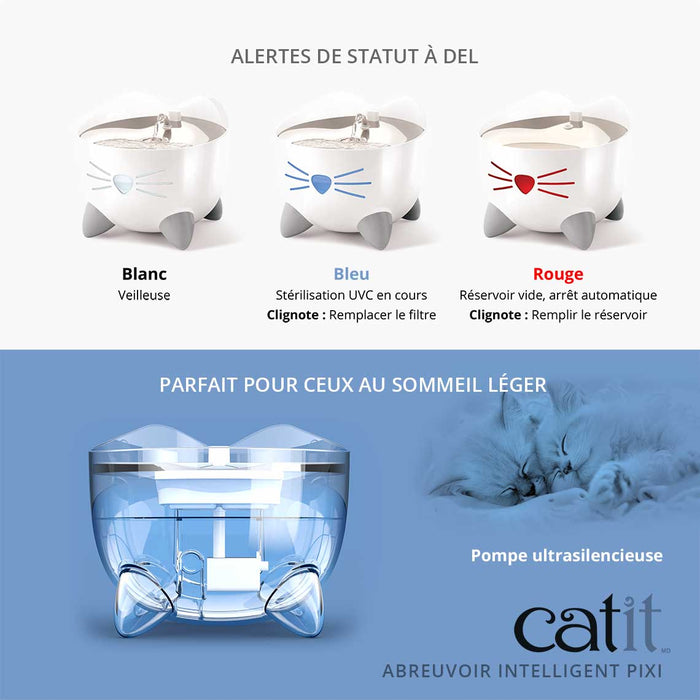 ALERTES DE STATUT À DEL

Blanc
Veilleuse

Bleu
Stérilisation UVC en cours
Clignote : Remplacer le filtre

Rouge
Réservoir vide, arrêt automatique
Clignote : Remplir le réservoir

PARFAIT POUR CEUX AU SOMMEIL LÉGER

Pompe ultrasilencieuse

catit MD

ABREUVOIR INTELLIGENT PIXI