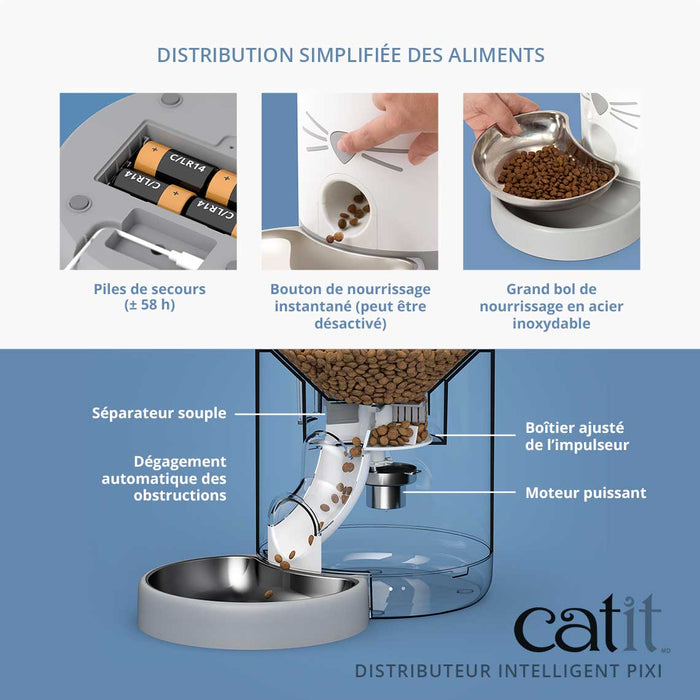 DISTRIBUTION SIMPLIFIÉE DES ALIMENTS

C/LR14
C/LR14
C/LR14

Piles de secours (± 58 h)

Bouton de nourrissage instantané (peut être désactivé)

Grand bol de nourrissage en acier inoxydable

Séparateur souple

Dégagement automatique des obstructions

Boîtier ajusté de l'impulseur

Moteur puissant

catit MD

DISTRIBUTEUR INTELLIGENT PIXI